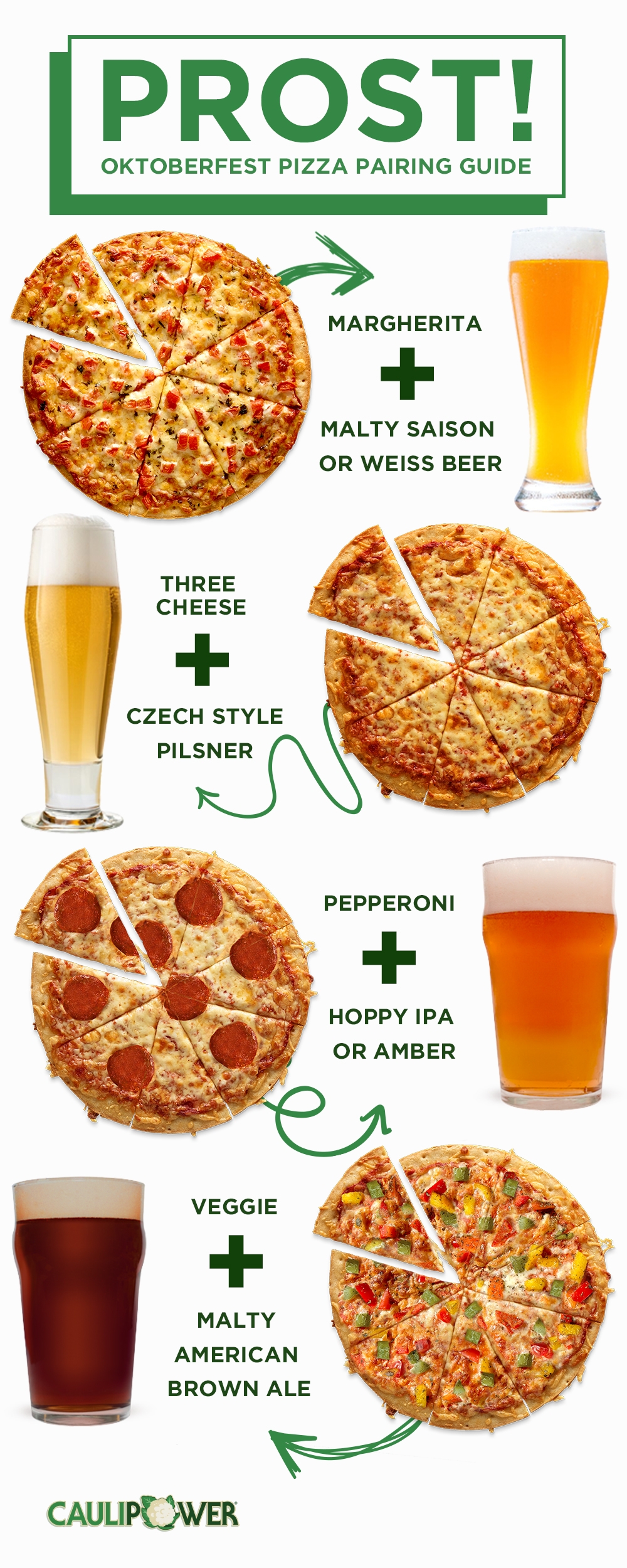 PROST!
OKTOBERFEST PIZZA PAIRING GUIDE

MARGHERITA
+
MALTY SAISON OR WEISS BEER

THREE CHEESE
+
CZECH STYLE PILSNER

PEPPERONI
+
HOPPY IPA OR AMBER

VEGGIE
+
MALTY AMERICAN BROWN ALE

CAULIPOWER